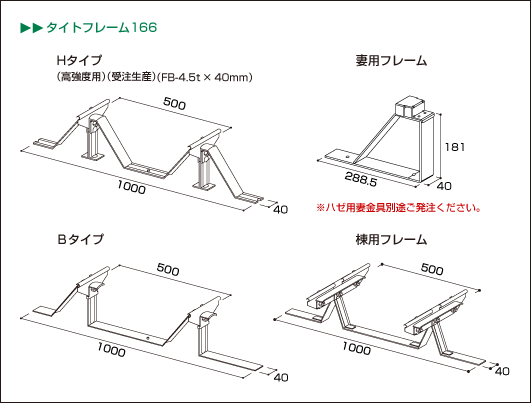 ▶▶ タイトフレーム166

Hタイプ
（高強度用）（受注生産）（FB-4.5t × 40mm）

500

1000

40

妻用フレーム

181

288.5

40

※ハゼ用妻金具別途ご発注ください。

Bタイプ

500

1000

40

棟用フレーム

500

1000

40